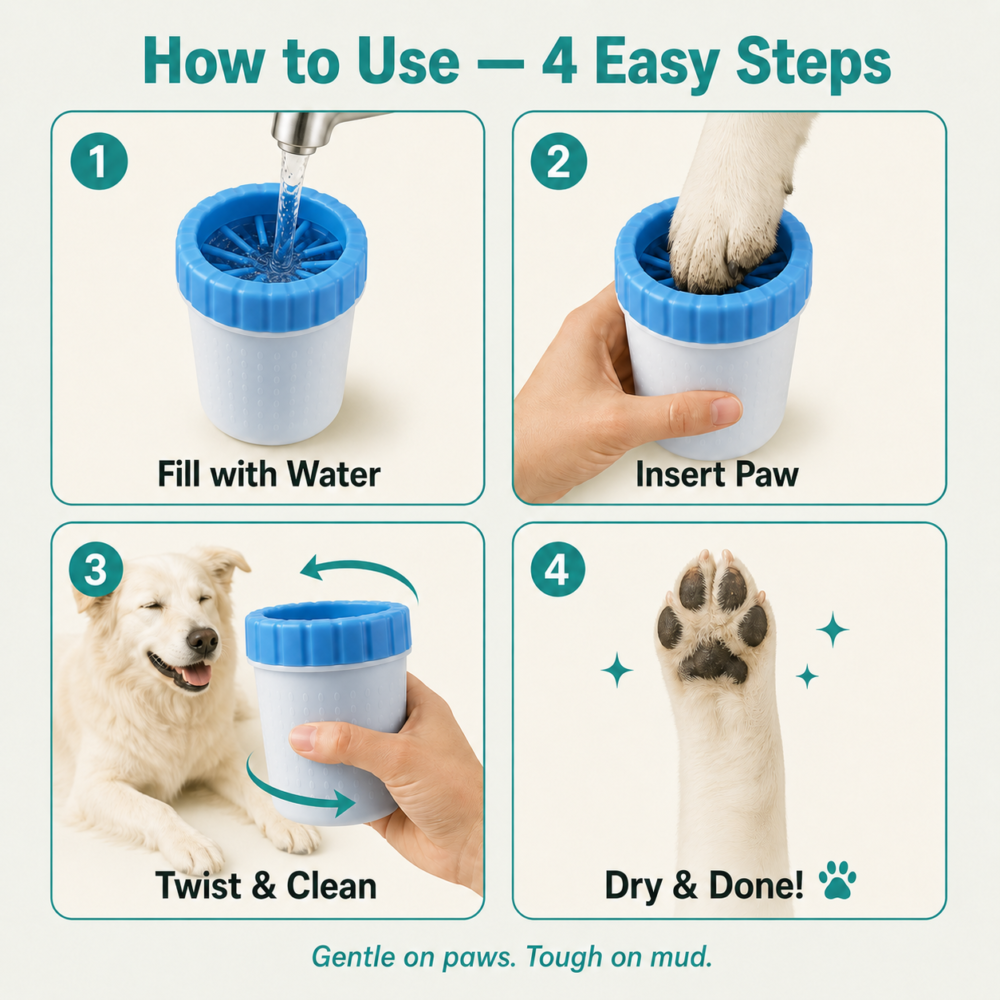 How to Use — 4 Easy Steps

1
Fill with Water

2
Insert Paw

3
Twist & Clean

4
Dry & Done!

Gentle on paws. Tough on mud.