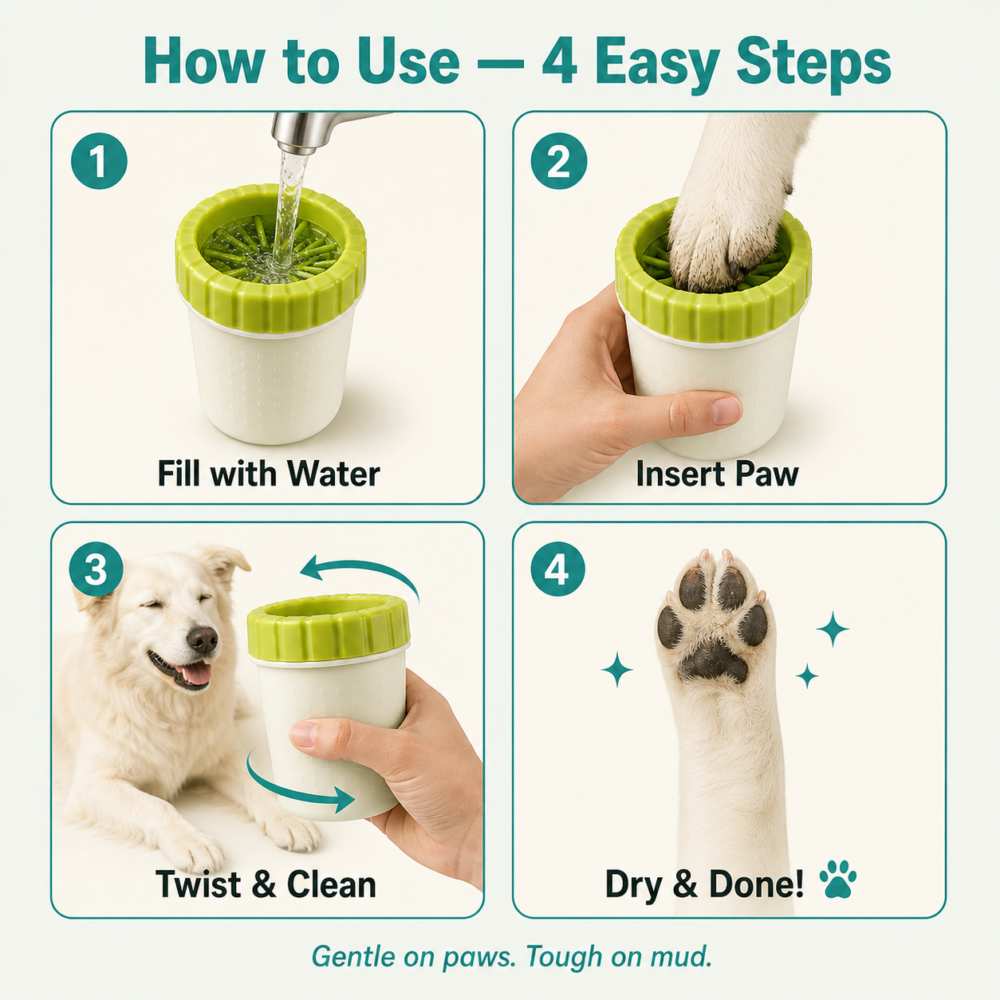 How to Use — 4 Easy Steps

1
Fill with Water

2
Insert Paw

3
Twist & Clean

4
Dry & Done!

Gentle on paws. Tough on mud.