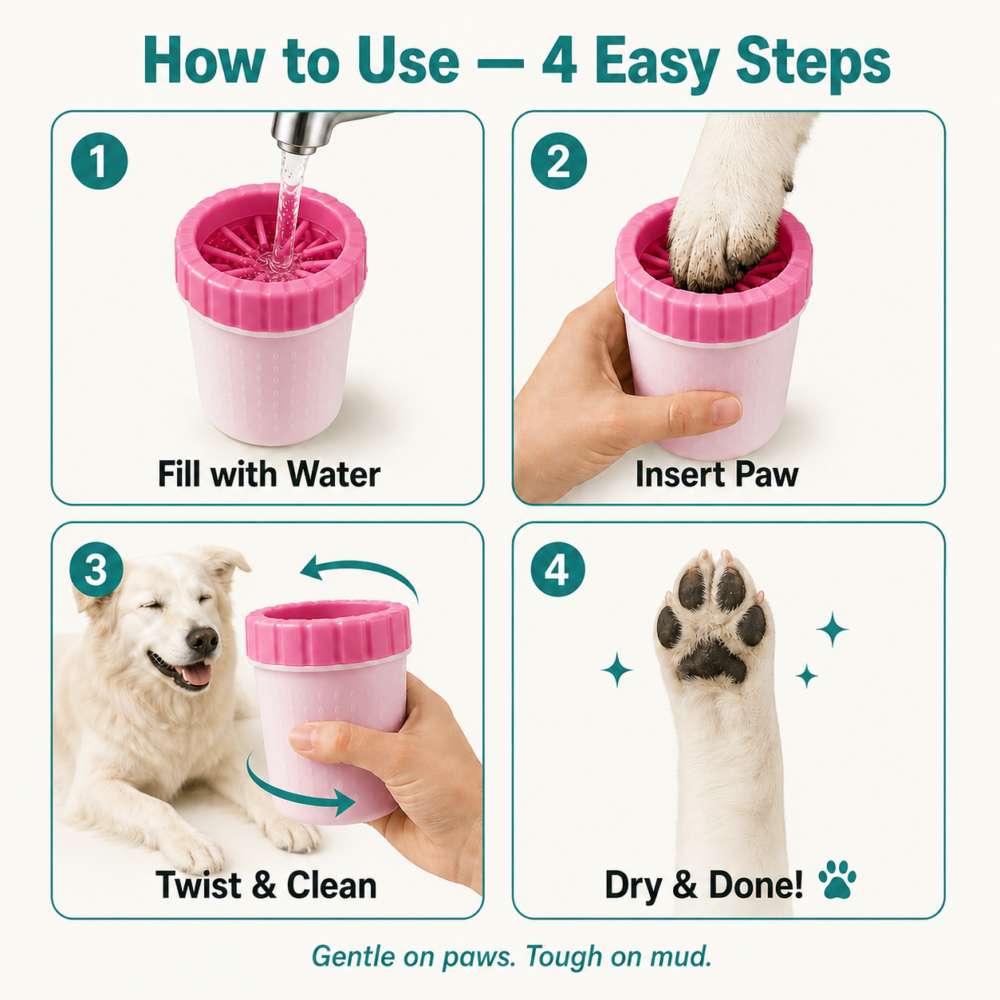 How to Use — 4 Easy Steps

1
Fill with Water

2
Insert Paw

3
Twist & Clean

4
Dry & Done!

Gentle on paws. Tough on mud.